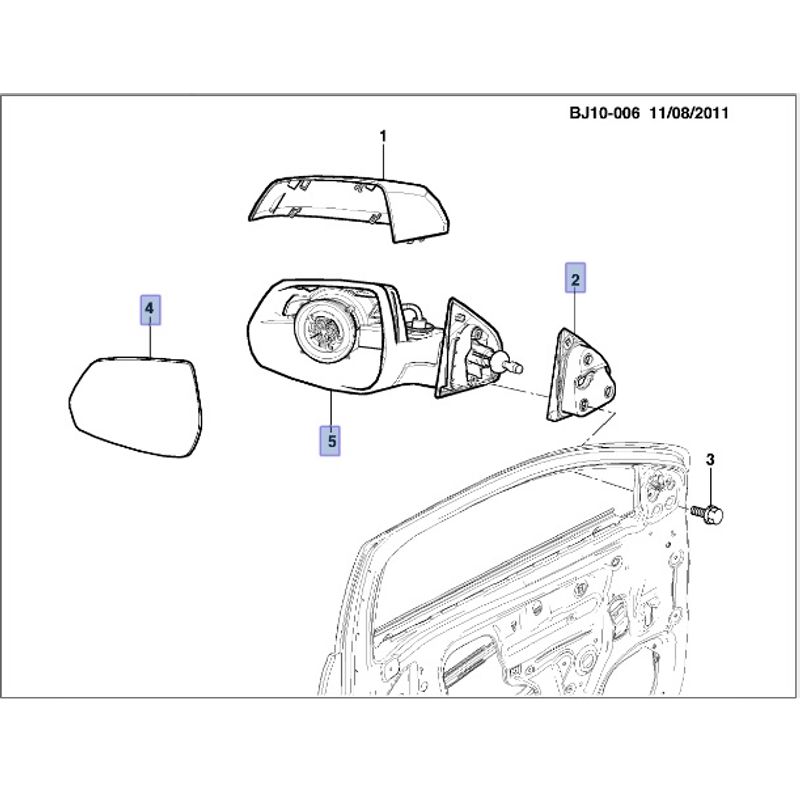 BJ10-006 11/08/2011

1

2

4

5

3