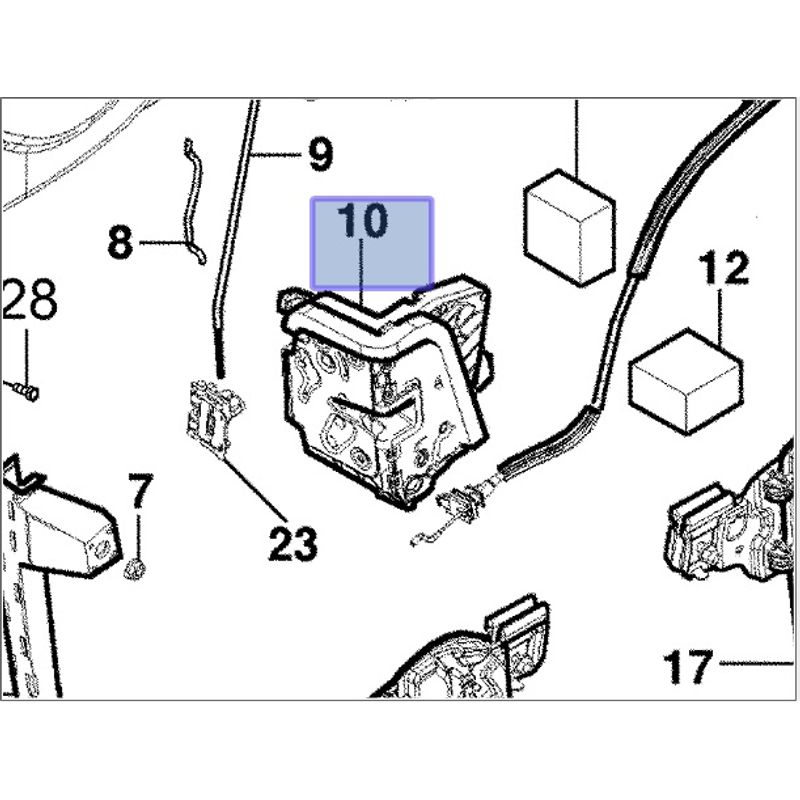 9
8
10
12
28
7
23
17